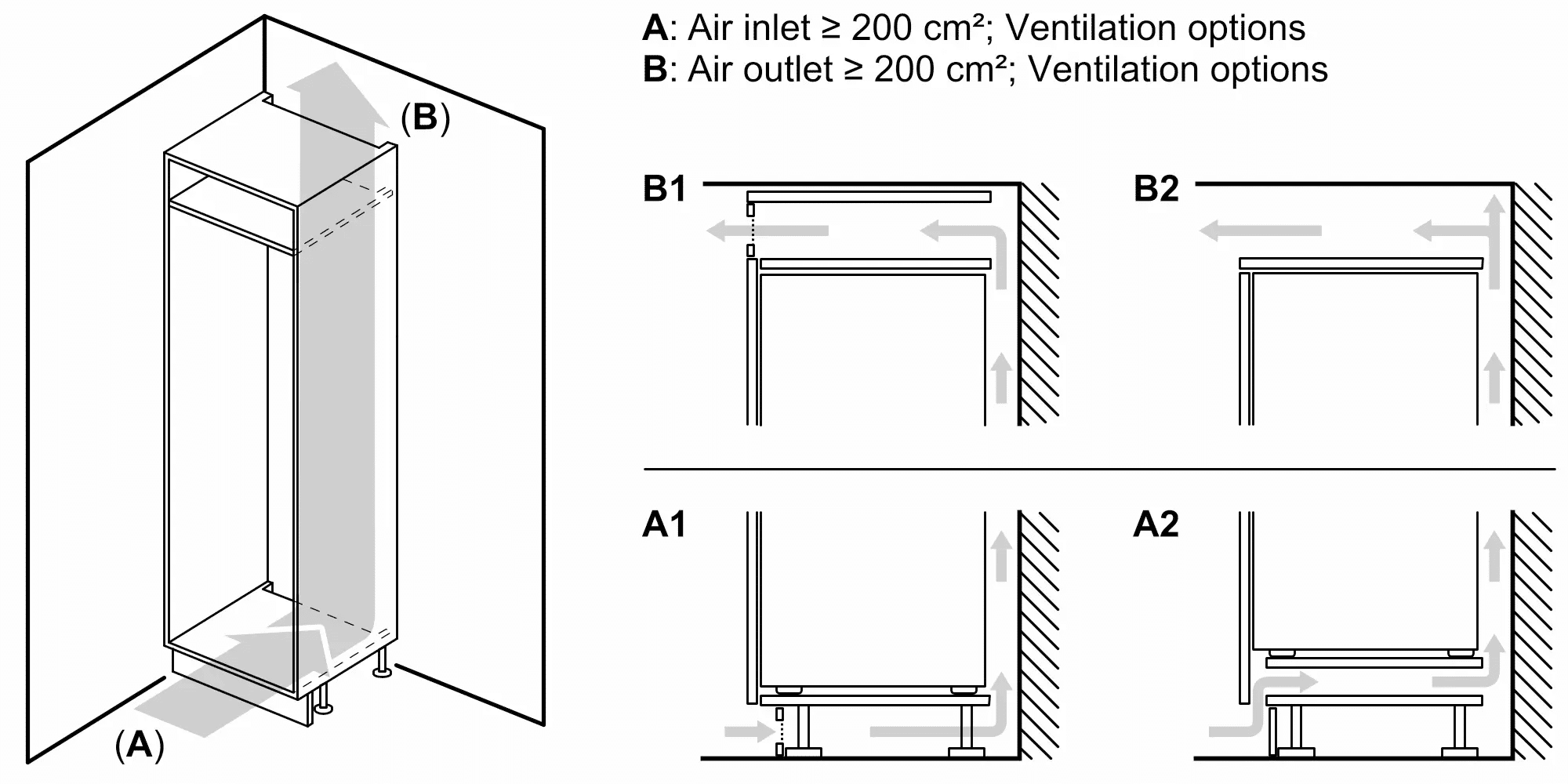 A: Air inlet ≥ 200 cm²; Ventilation options
B: Air outlet ≥ 200 cm²; Ventilation options

(B)

(A)

B1

B2

A1

A2