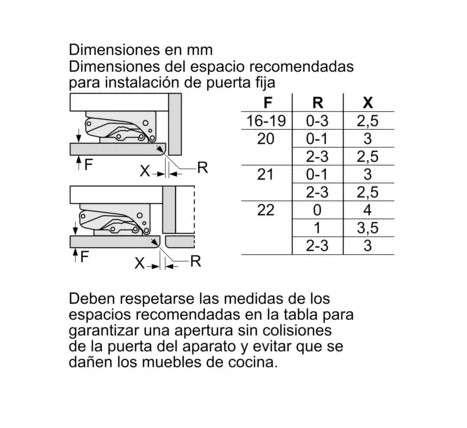 Dimensiones en mm
Dimensiones del espacio recomendadas para instalación de puerta fija

F
X
R

F
X
R

| F | R | X |
|---|---|---|
| 16-19 | 0-3 | 2,5 |
| 20 | 0-1 | 3 |
| | 2-3 | 2,5 |
| 21 | 0-1 | 3 |
| | 2-3 | 2,5 |
| 22 | 0 | 4 |
| | 1 | 3,5 |
| | 2-3 | 3 |

Deben respetarse las medidas de los espacios recomendadas en la tabla para garantizar una apertura sin colisiones de la puerta del aparato y evitar que se dañen los muebles de cocina.