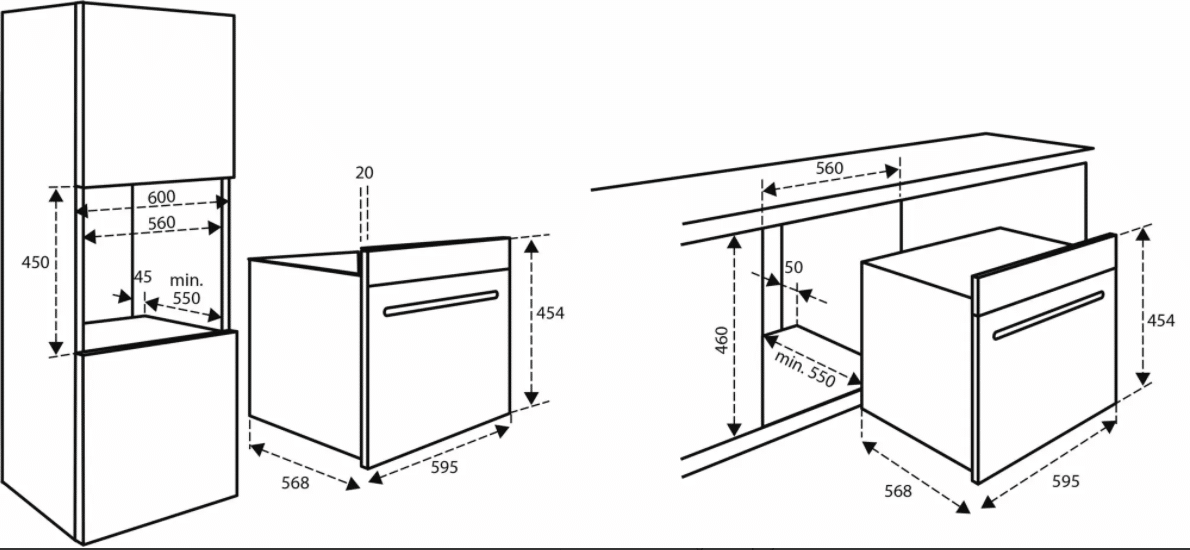 600
560
450
45
min.
550
20
454
568
595
560
50
460
min. 550
454
568
595