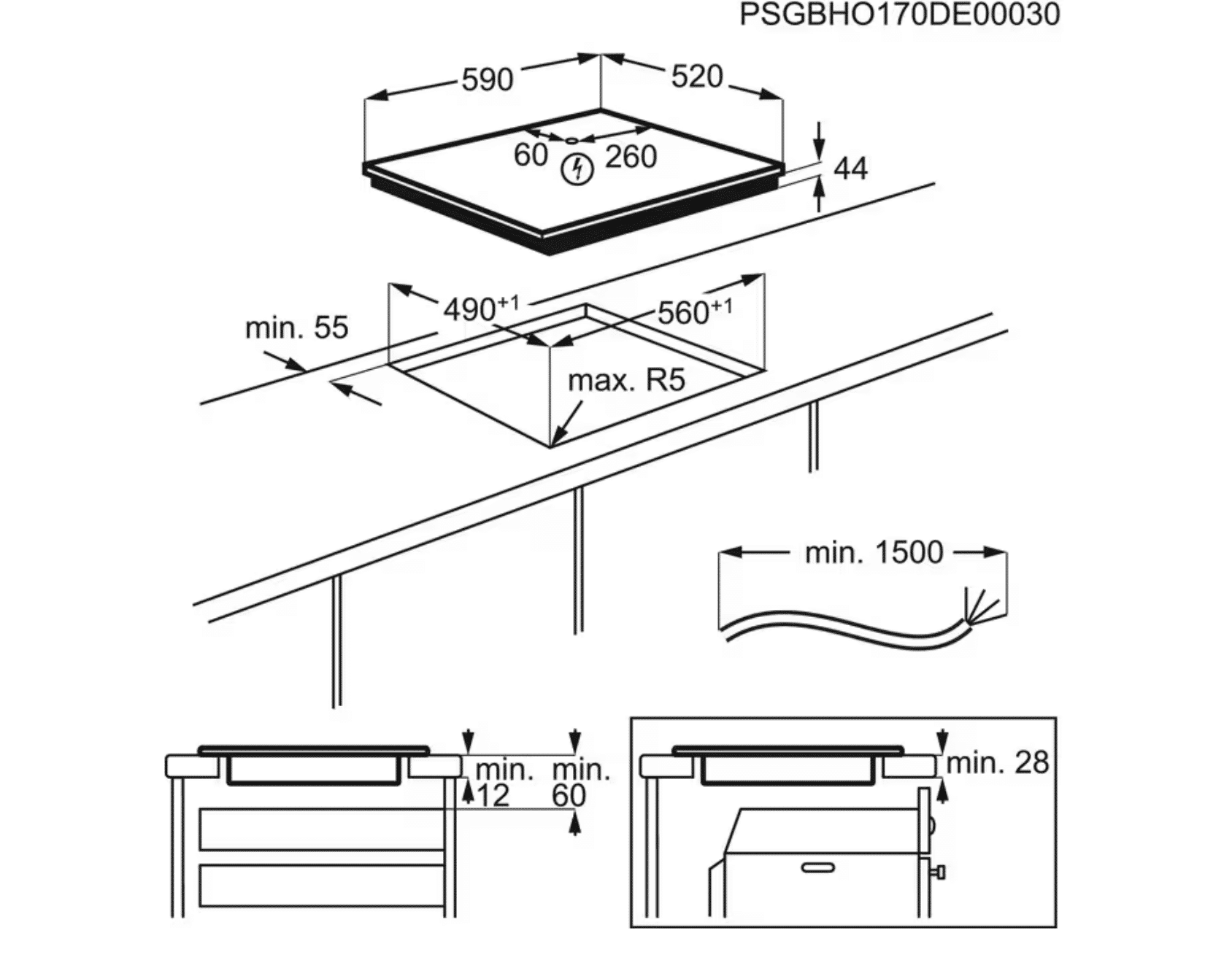 PSGBHO170DE00030

590

520

60

260

44

$490^{+1}$

$560^{+1}$

min. 55

max. R5

min. 1500

min. 12

min. 60

min. 28